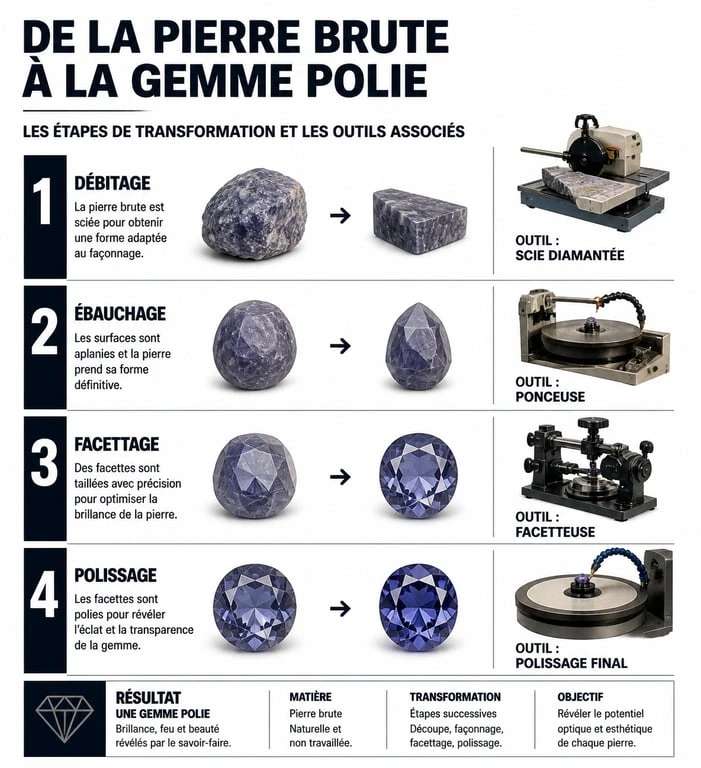 DE LA PIERRE BRUTE À LA GEMME POLIE

LES ÉTAPES DE TRANSFORMATION ET LES OUTILS ASSOCIÉS

1
DÉBITAGE
La pierre brute est sciée pour obtenir une forme adaptée au façonnage.

OUTIL :
SCIE DIAMANTÉE

2
ÉBAUCHAGE
Les surfaces sont aplanies et la pierre prend sa forme définitive.

OUTIL :
PONCEUSE

3
FACETTAGE
Des facettes sont taillées avec précision pour optimiser la brillance de la pierre.

OUTIL :
FACETTEUSE

4
POLISSAGE
Les facettes sont polies pour révéler l'éclat et la transparence de la gemme.

OUTIL :
POLISSAGE FINAL

RÉSULTAT
UNE GEMME POLIE
Brillance, feu et beauté révélés par le savoir-faire.

MATIÈRE
Pierre brute Naturelle et non travaillée.

TRANSFORMATION
Étapes successives Découpe, façonnage, facettage, polissage.

OBJECTIF
Révéler le potentiel optique et esthétique de chaque pierre.